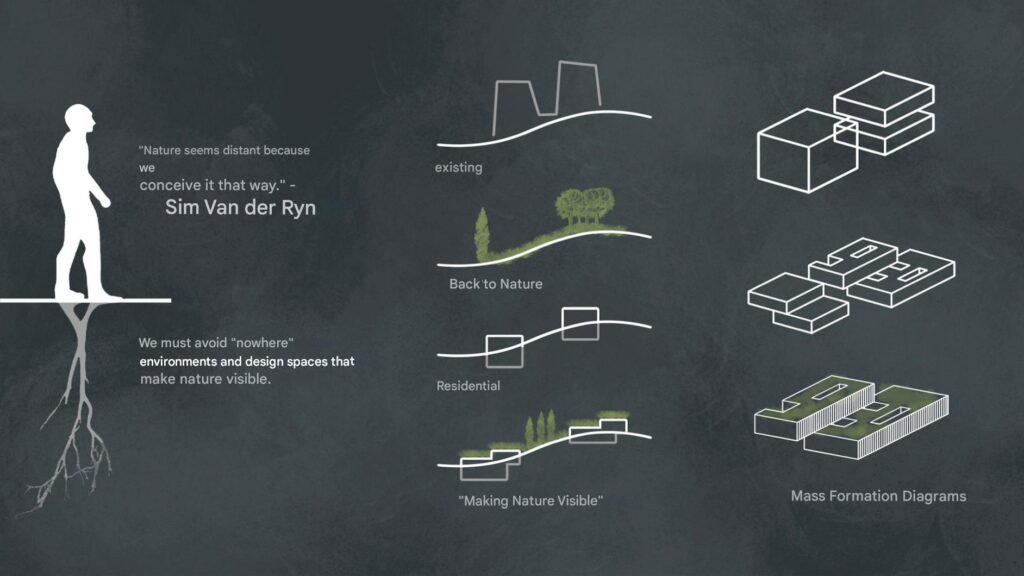 "Nature seems distant because we conceive it that way." -
Sim Van der Ryn

We must avoid "nowhere" environments and design spaces that make nature visible.

existing

Back to Nature

Residential

"Making Nature Visible"

Mass Formation Diagrams